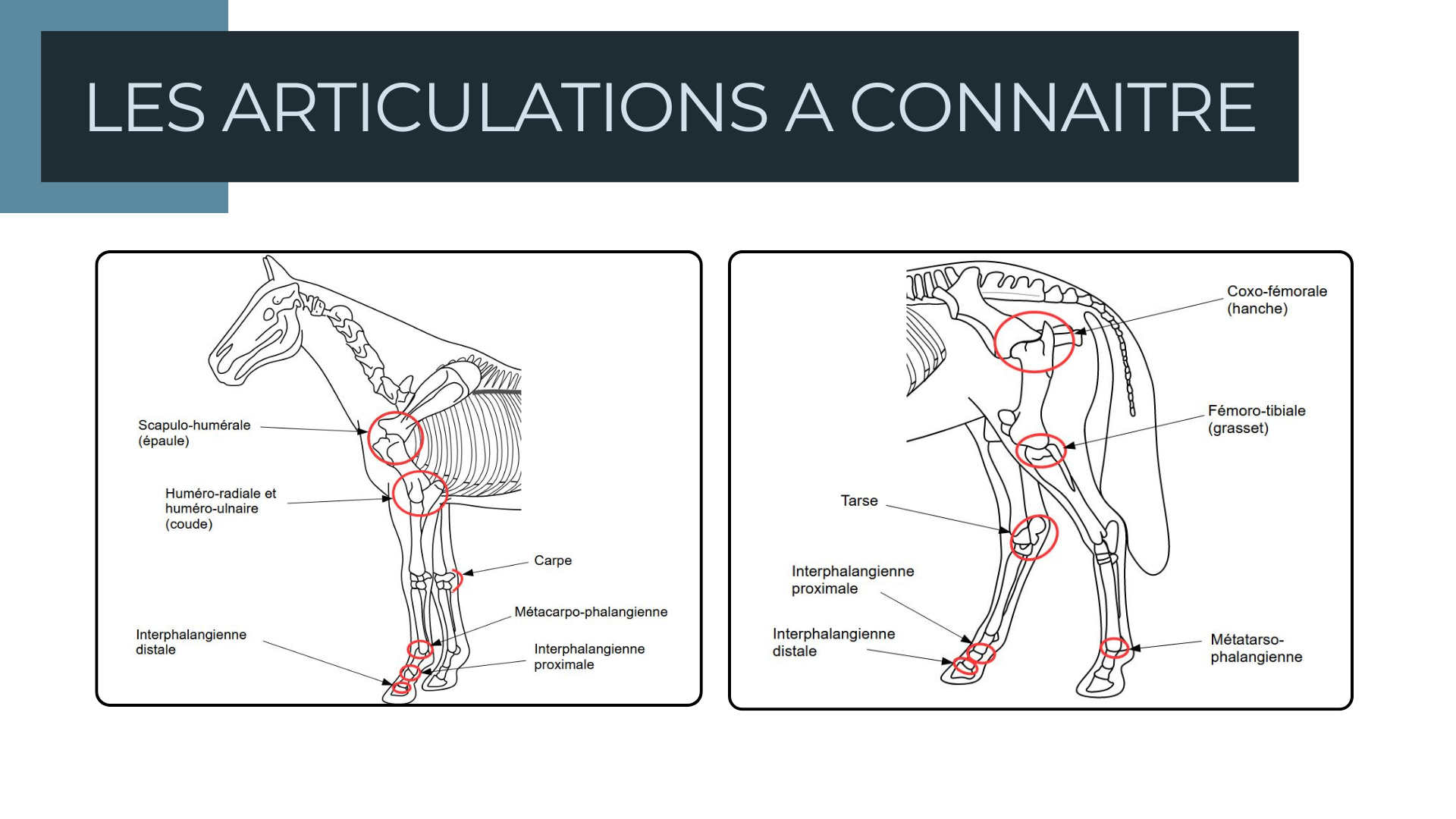 LES ARTICULATIONS A CONNAITRE

Scapulo-humérale (épaule)

Huméro-radiale et huméro-ulnaire (coude)

Carpe

Métacarpo-phalangienne

Interphalangienne distale

Interphalangienne proximale

Coxo-fémorale (hanche)

Fémoro-tibiale (grasset)

Tarse

Interphalangienne proximale

Interphalangienne distale

Métatarso-phalangienne